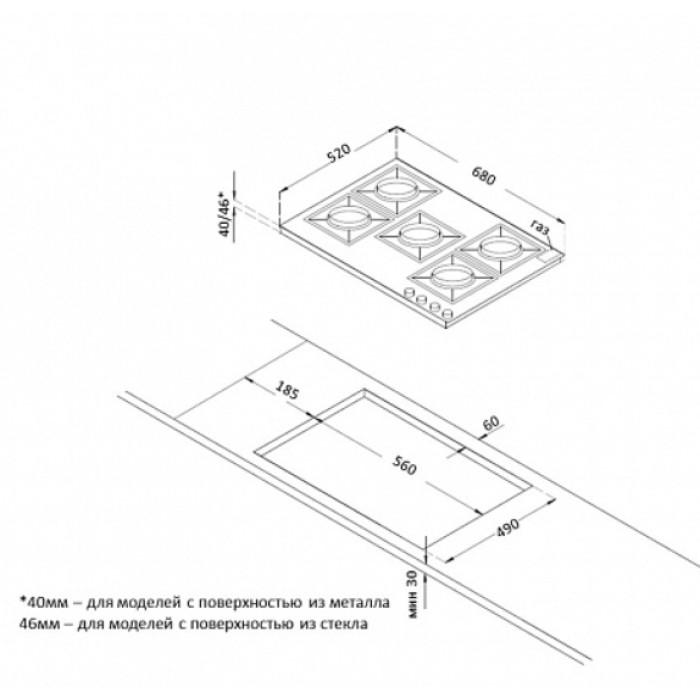 520
680
40/46*
газ
185
60
560
490
мин 30

*40мм – для моделей с поверхностью из металла
46мм – для моделей с поверхностью из стекла