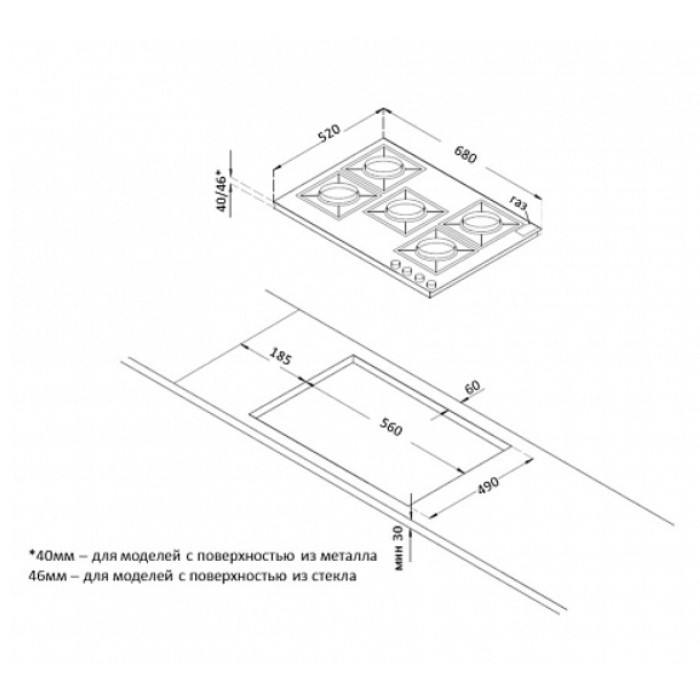 520
680
40/46*
газ
185
60
560
490
мин 30

*40мм – для моделей с поверхностью из металла
46мм – для моделей с поверхностью из стекла