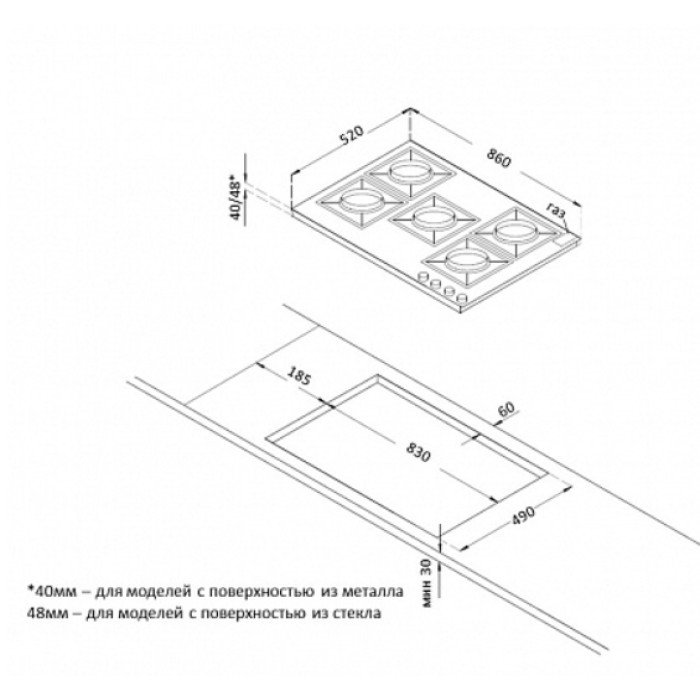 520
860
40/48*
газ
185
60
830
490
мин 30
*40мм – для моделей с поверхностью из металла
48мм – для моделей с поверхностью из стекла